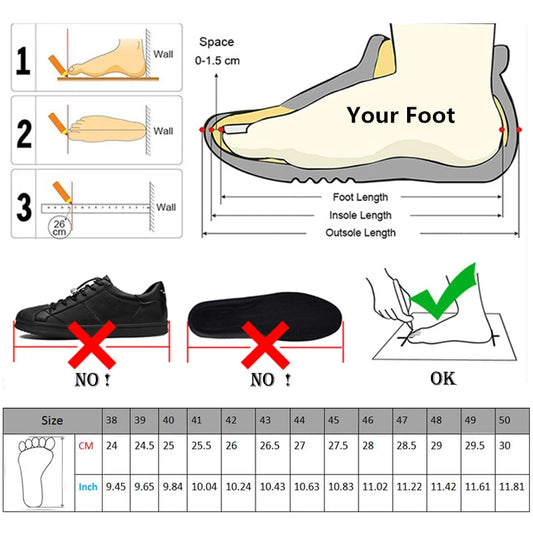 1 Wall

2 Wall

3 Wall 26 cm

Space 0-1.5 cm

Your Foot

Foot Length
Insole Length
Outsole Length

NO !

NO !

OK

| Size | | 38 | 39 | 40 | 41 | 42 | 43 | 44 | 45 | 46 | 47 | 48 | 49 | 50 |
|---|---|---|---|---|---|---|---|---|---|---|---|---|---|---|
| | CM | 24 | 24.5 | 25 | 25.5 | 26 | 26.5 | 27 | 27.5 | 28 | 28.5 | 29 | 29.5 | 30 |
| | Inch | 9.45 | 9.65 | 9.84 | 10.04 | 10.24 | 10.43 | 10.63 | 10.83 | 11.02 | 11.22 | 11.42 | 11.61 | 11.81 |