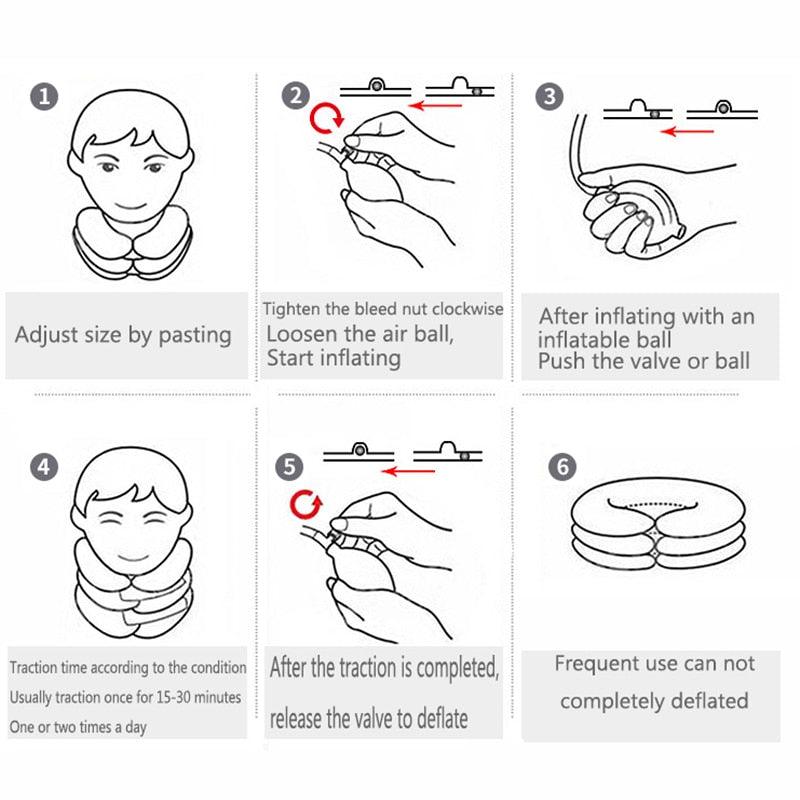 1

Adjust size by pasting

2

Tighten the bleed nut clockwise
Loosen the air ball,
Start inflating

3

After inflating with an inflatable ball
Push the valve or ball

4

Traction time according to the condition
Usually traction once for 15-30 minutes
One or two times a day

5

After the traction is completed,
release the valve to deflate

6

Frequent use can not
completely deflated