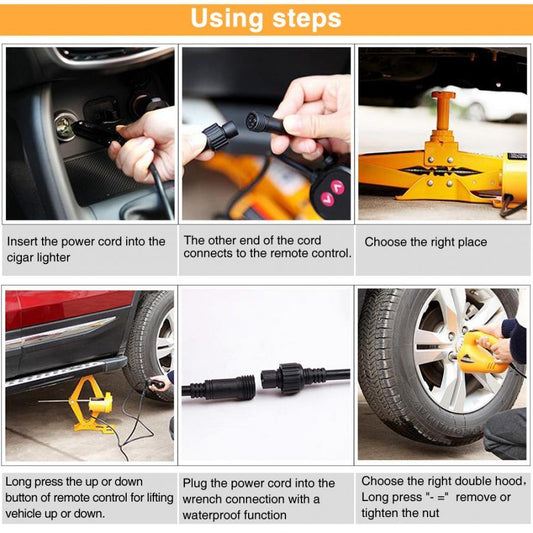 Using steps

Insert the power cord into the cigar lighter

The other end of the cord connects to the remote control.

Choose the right place

Long press the up or down button of remote control for lifting vehicle up or down.

Plug the power cord into the wrench connection with a waterproof function

Choose the right double hood, Long press "- =" remove or tighten the nut