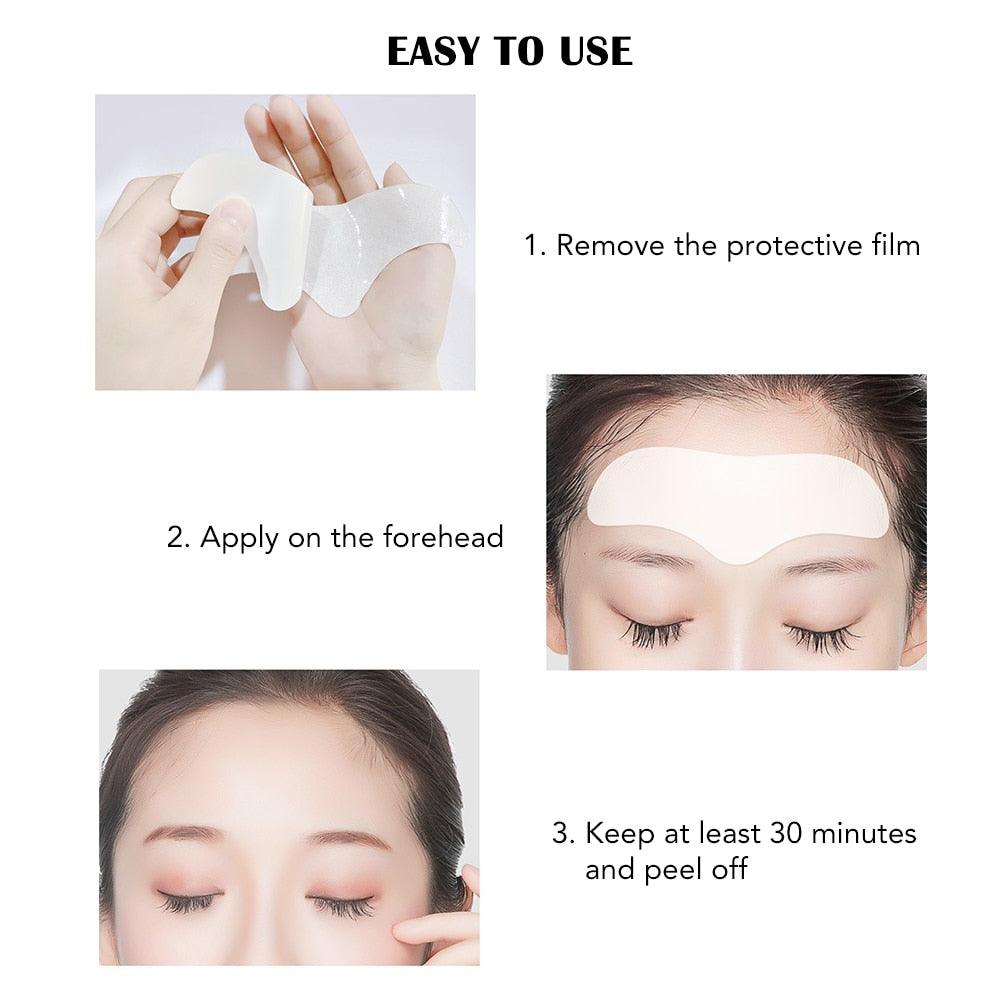 EASY TO USE

1. Remove the protective film

2. Apply on the forehead

3. Keep at least 30 minutes and peel off