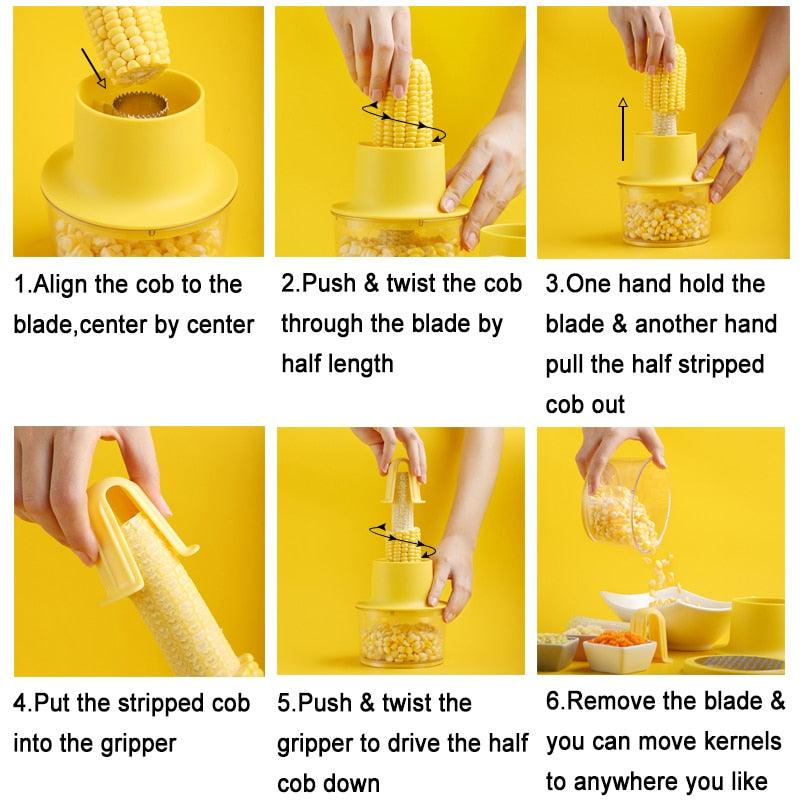 1.Align the cob to the blade,center by center

2.Push & twist the cob through the blade by half length

3.One hand hold the blade & another hand pull the half stripped cob out

4.Put the stripped cob into the gripper

5.Push & twist the gripper to drive the half cob down

6.Remove the blade & you can move kernels to anywhere you like