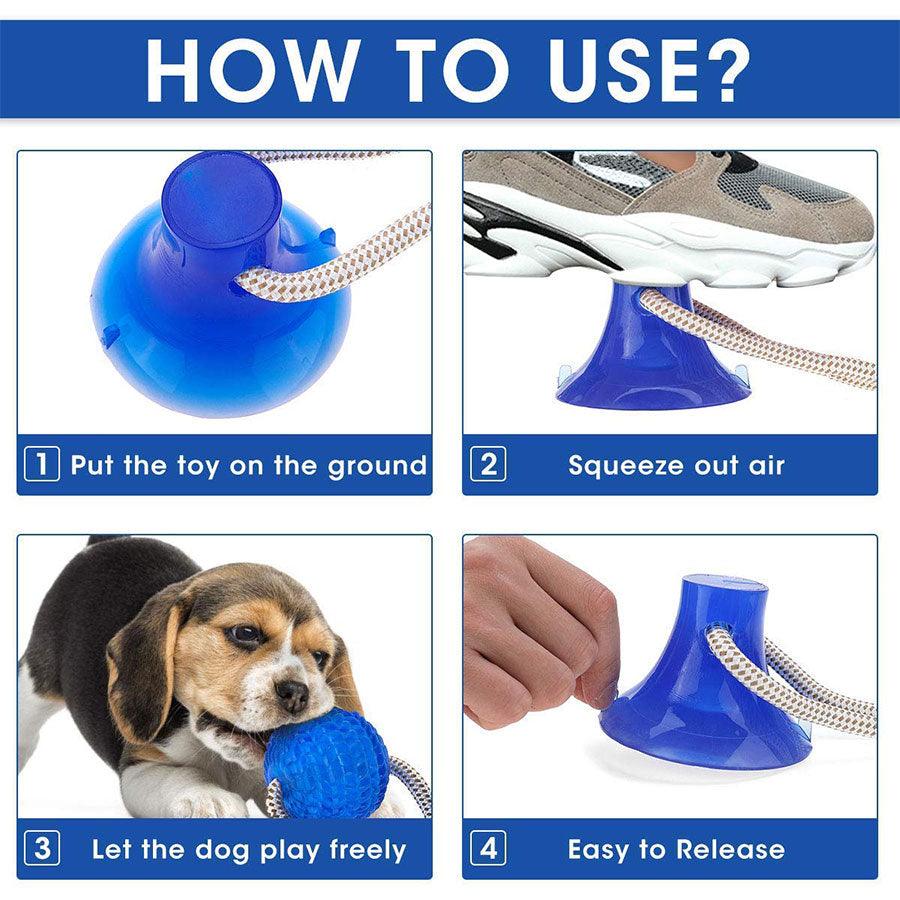 HOW TO USE?

1 Put the toy on the ground

2 Squeeze out air

3 Let the dog play freely

4 Easy to Release