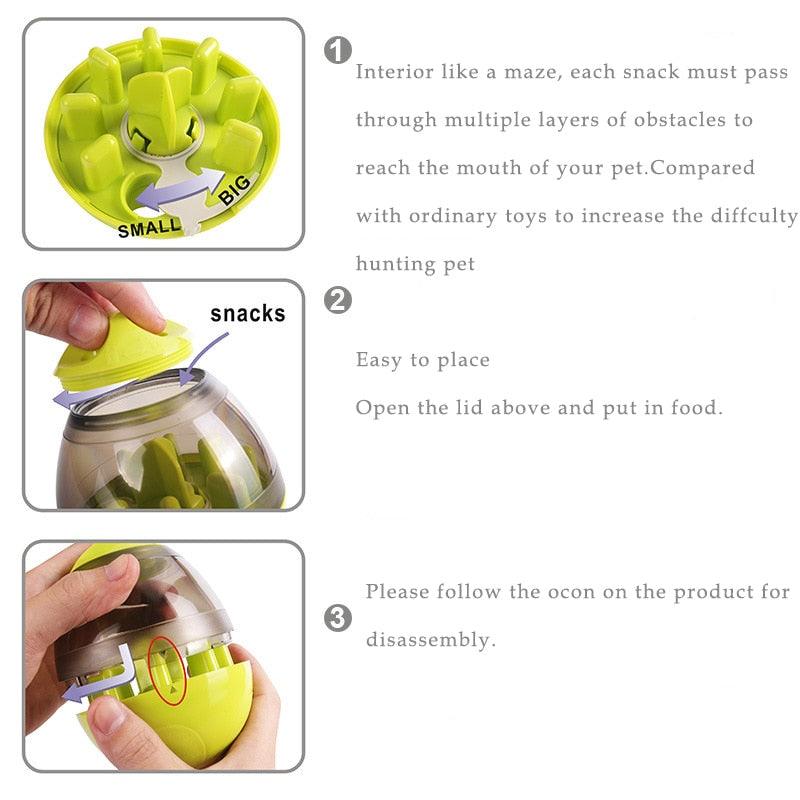 SMALL
BIG

1 Interior like a maze, each snack must pass through multiple layers of obstacles to reach the mouth of your pet.Compared with ordinary toys to increase the diffculty hunting pet

snacks

2

Easy to place
Open the lid above and put in food.

3 Please follow the ocon on the product for disassembly.