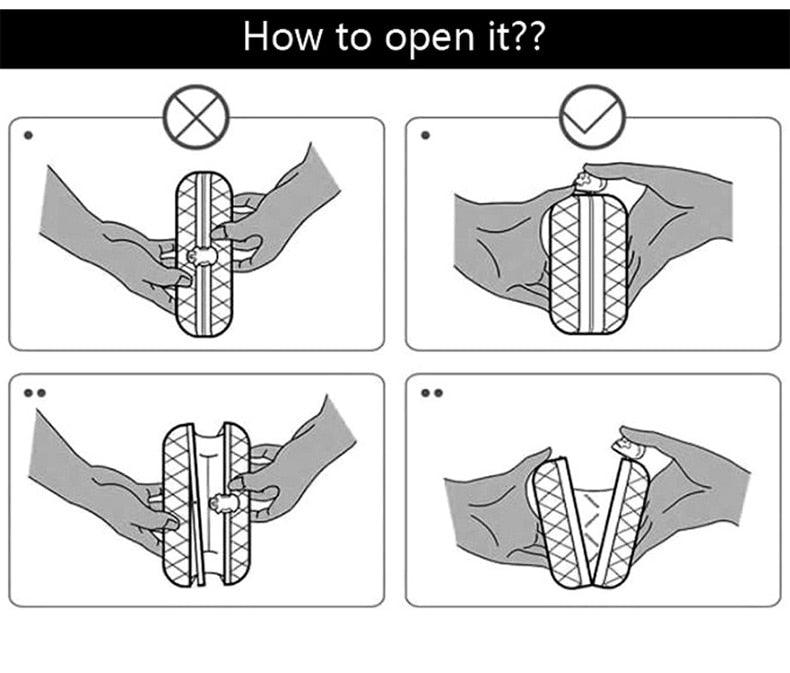 How to open it??