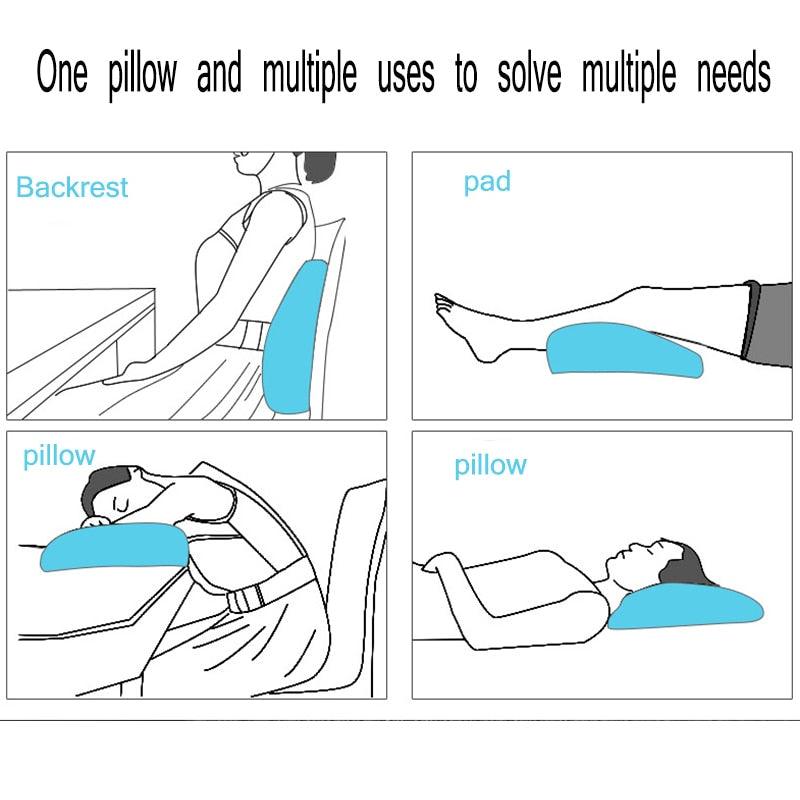 One pillow and multiple uses to solve multiple needs

Backrest

pad

pillow

pillow