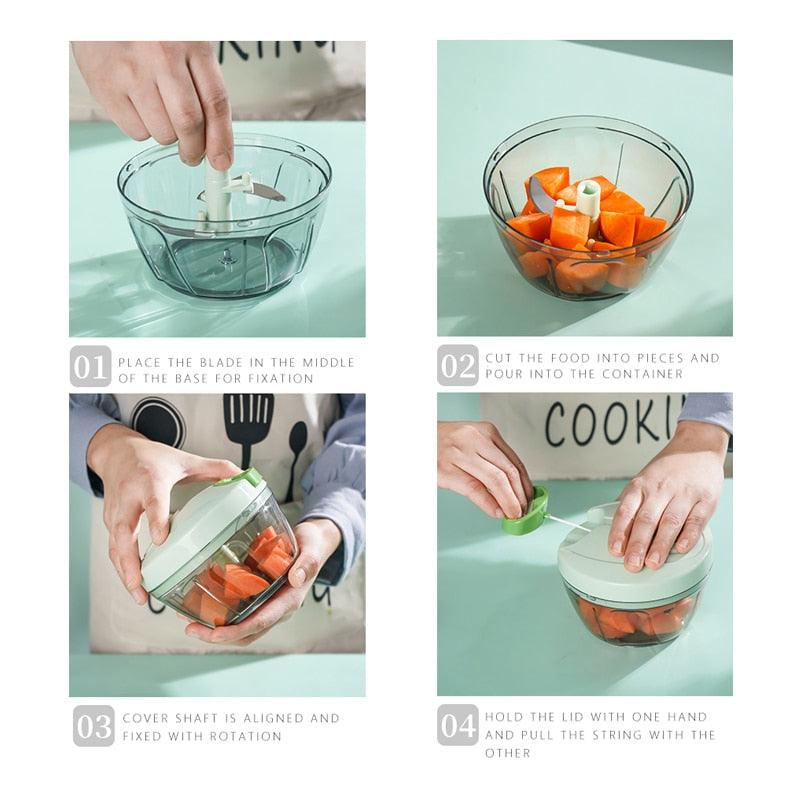 01 PLACE THE BLADE IN THE MIDDLE OF THE BASE FOR FIXATION

02 CUT THE FOOD INTO PIECES AND POUR INTO THE CONTAINER

COOKI

03 COVER SHAFT IS ALIGNED AND FIXED WITH ROTATION

04 HOLD THE LID WITH ONE HAND AND PULL THE STRING WITH THE OTHER