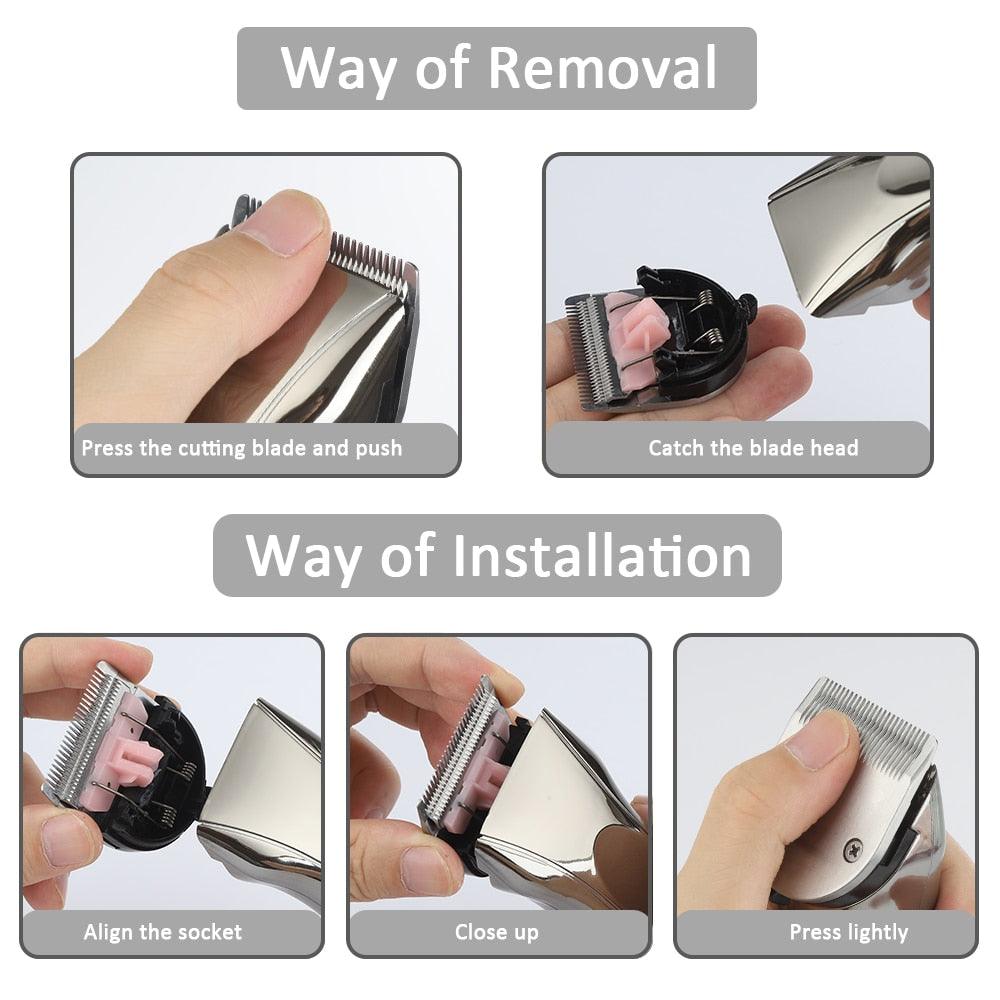 Way of Removal

Press the cutting blade and push

Catch the blade head

Way of Installation

Align the socket

Close up

Press lightly