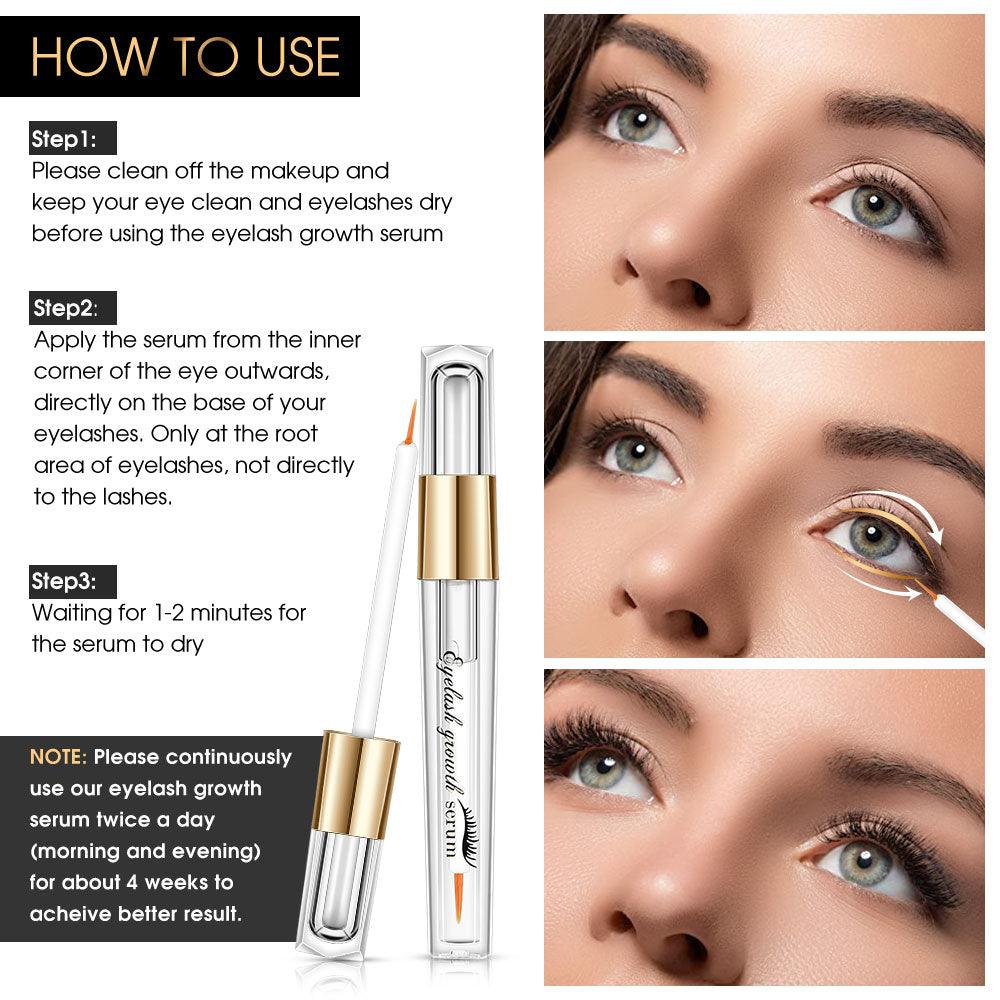 HOW TO USE

Step1:
Please clean off the makeup and keep your eye clean and eyelashes dry before using the eyelash growth serum

Step2:
Apply the serum from the inner corner of the eye outwards, directly on the base of your eyelashes. Only at the root area of eyelashes, not directly to the lashes.

Step3:
Waiting for 1-2 minutes for the serum to dry

NOTE: Please continuously use our eyelash growth serum twice a day (morning and evening) for about 4 weeks to acheive better result.

Eyelash growth serum