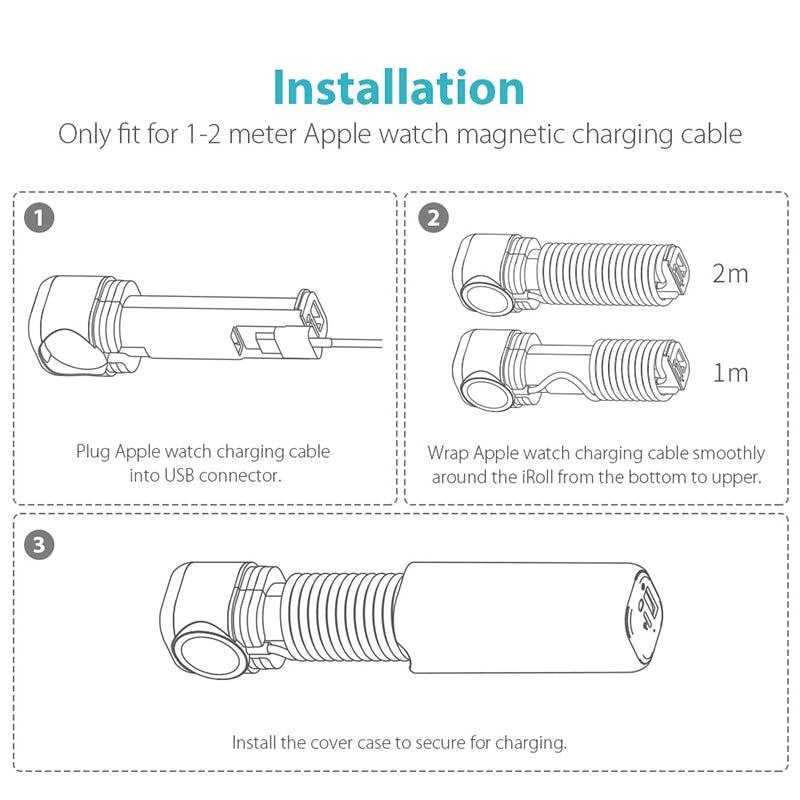 Installation
Only fit for 1-2 meter Apple watch magnetic charging cable

1

Plug Apple watch charging cable into USB connector.

2

2m

1m

Wrap Apple watch charging cable smoothly around the iRoll from the bottom to upper.

3

Install the cover case to secure for charging.