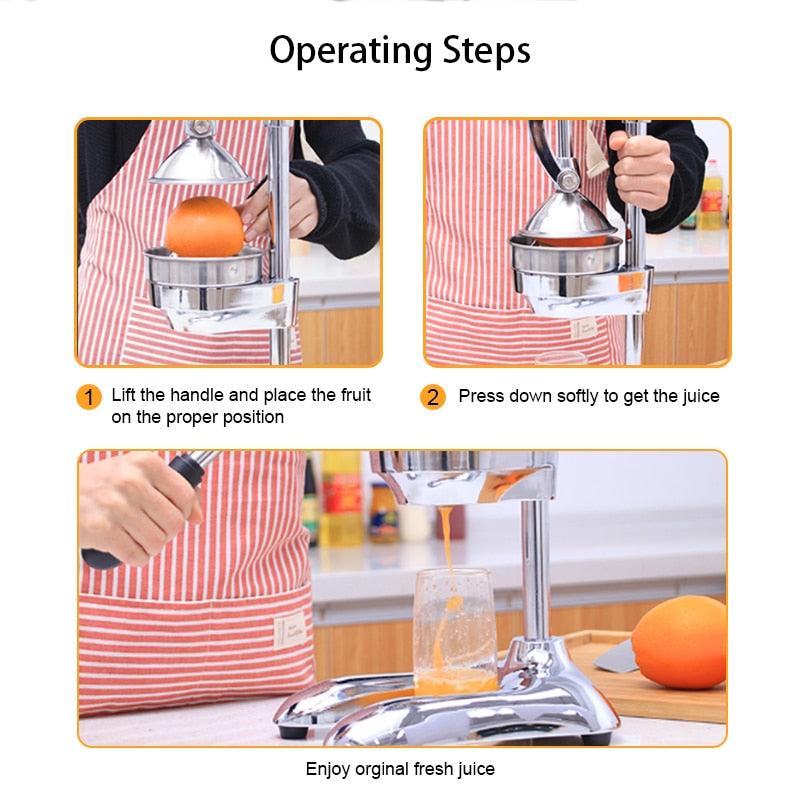 Operating Steps

1 Lift the handle and place the fruit on the proper position

2 Press down softly to get the juice

Enjoy orginal fresh juice