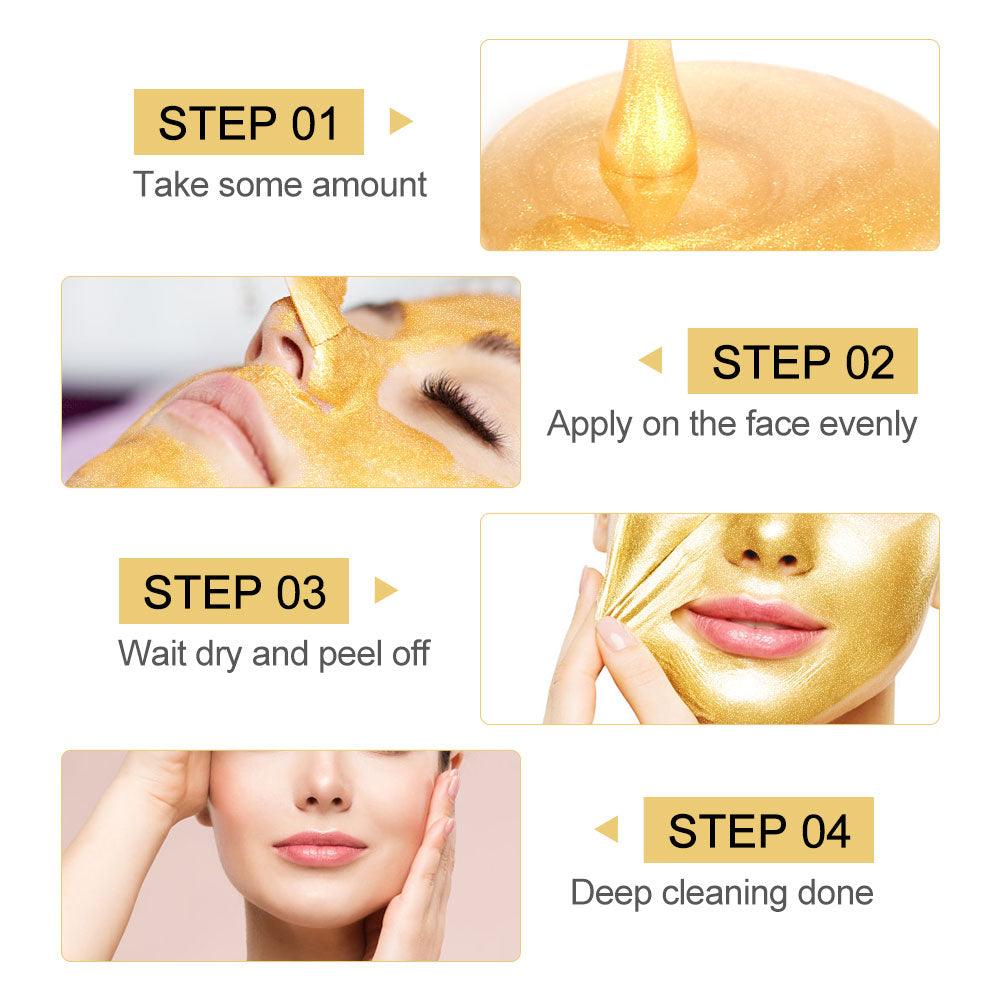 STEP 01
Take some amount

STEP 02
Apply on the face evenly

STEP 03
Wait dry and peel off

STEP 04
Deep cleaning done