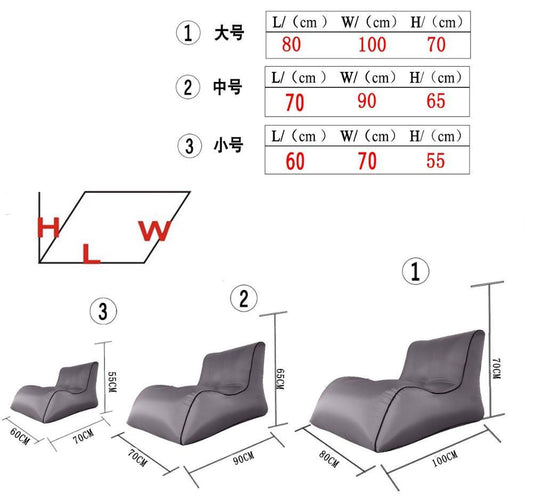 ① 大号

| L/（cm） | W/（cm） | H/（cm） |
|---|---|---|
| 80 | 100 | 70 |

② 中号

| L/（cm） | W/（cm） | H/（cm） |
|---|---|---|
| 70 | 90 | 65 |

③ 小号

| L/（cm） | W/（cm） | H/（cm） |
|---|---|---|
| 60 | 70 | 55 |

H
L
W

③
55CM
60CM
70CM

②
65CM
70CM
90CM

①
70CM
80CM
100CM